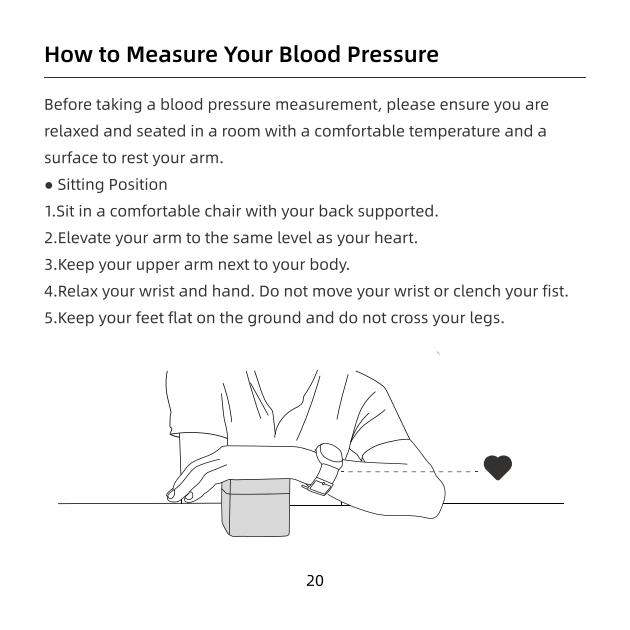 How to Measure Your Blood Pressure

Before taking a blood pressure measurement, please ensure you are relaxed and seated in a room with a comfortable temperature and a surface to rest your arm.

● Sitting Position
1.Sit in a comfortable chair with your back supported.
2.Elevate your arm to the same level as your heart.
3.Keep your upper arm next to your body.
4.Relax your wrist and hand. Do not move your wrist or clench your fist.
5.Keep your feet flat on the ground and do not cross your legs.

20